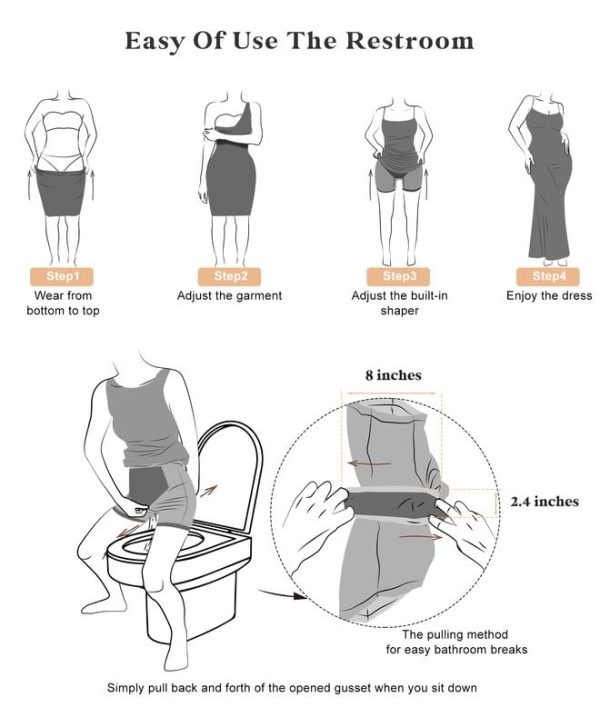 Easy Of Use The Restroom

Step1
Wear from bottom to top

Step2
Adjust the garment

Step3
Adjust the built-in shaper

Step4
Enjoy the dress

8 inches

2.4 inches

The pulling method for easy bathroom breaks

Simply pull back and forth of the opened gusset when you sit down